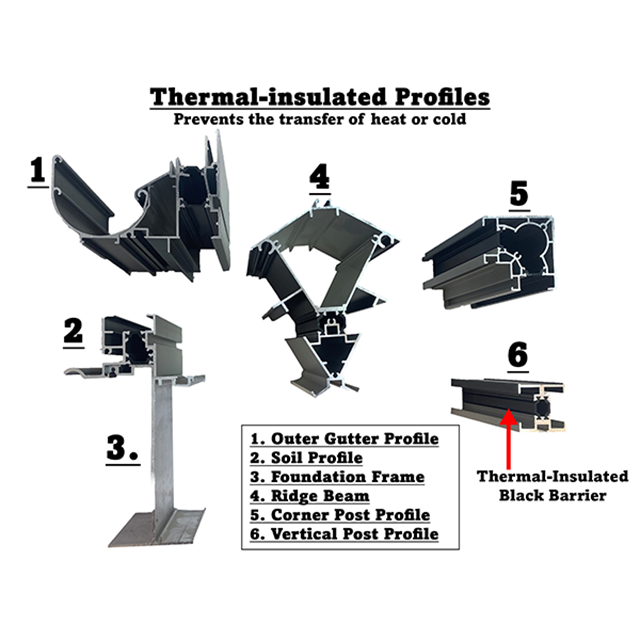 Thermal-insulated Profiles
Prevents the transfer of heat or cold

1

4

5

2

6

3.

1. Outer Gutter Profile
2. Soil Profile
3. Foundation Frame
4. Ridge Beam
5. Corner Post Profile
6. Vertical Post Profile

Thermal-Insulated Black Barrier