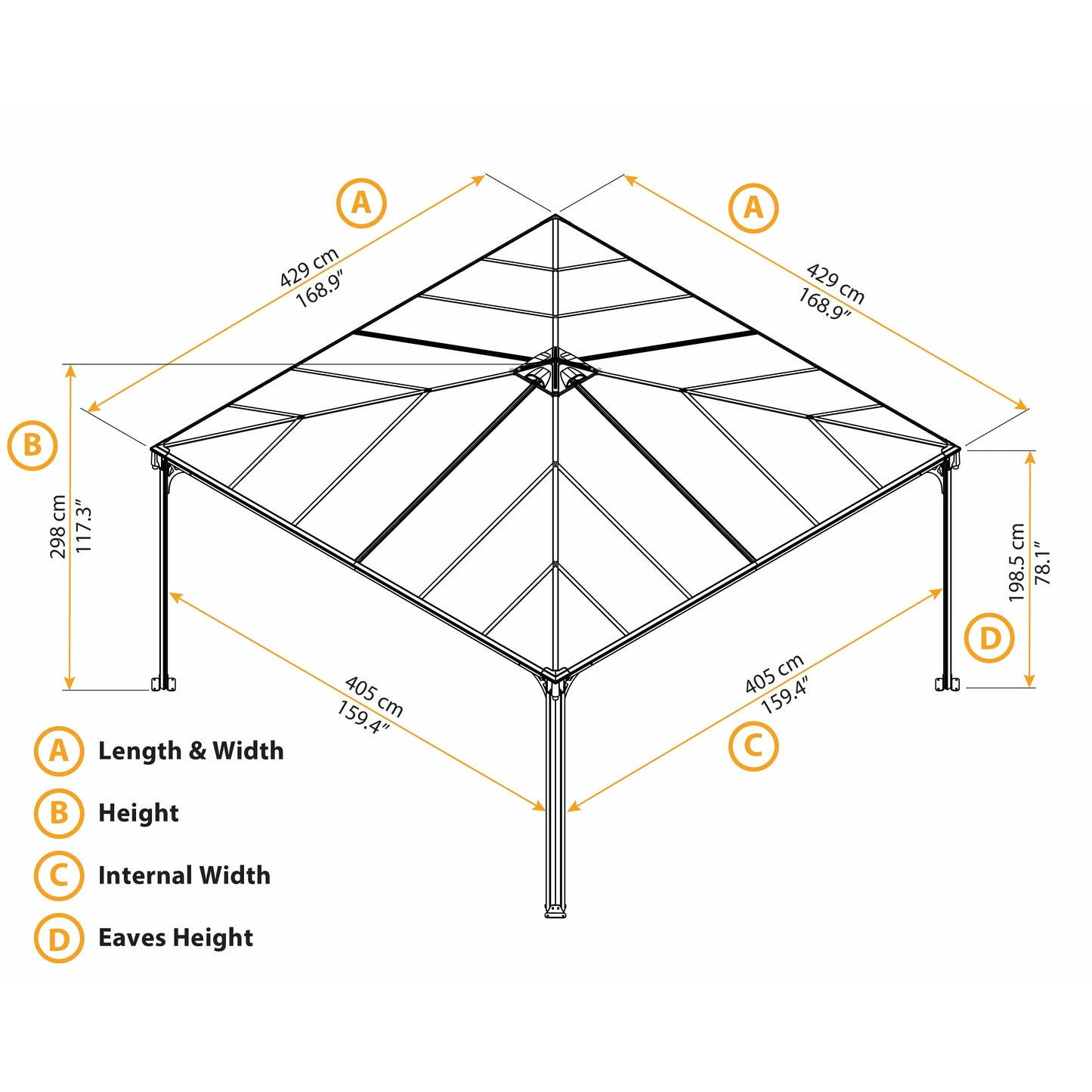 A
429 cm
168.9″

A
429 cm
168.9″

B
298 cm
117.3″

198.5 cm
78.1″
D

405 cm
159.4″

405 cm
159.4″
C

A Length & Width
B Height
C Internal Width
D Eaves Height