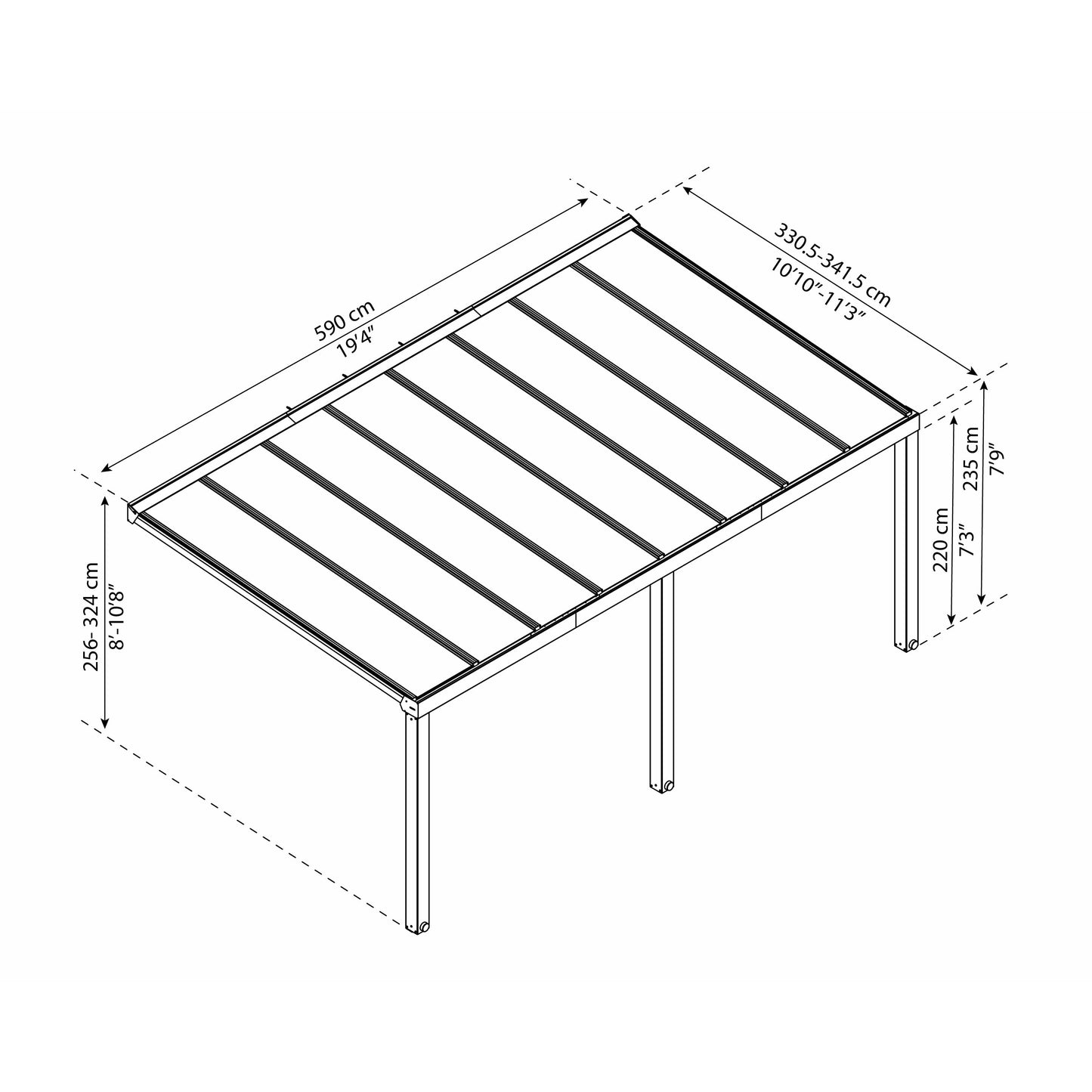 590 cm
19'4"

330.5-341.5 cm
10'10"-11'3"

256- 324 cm
8'-10'8"

220 cm
7'3"

235 cm
7'9"