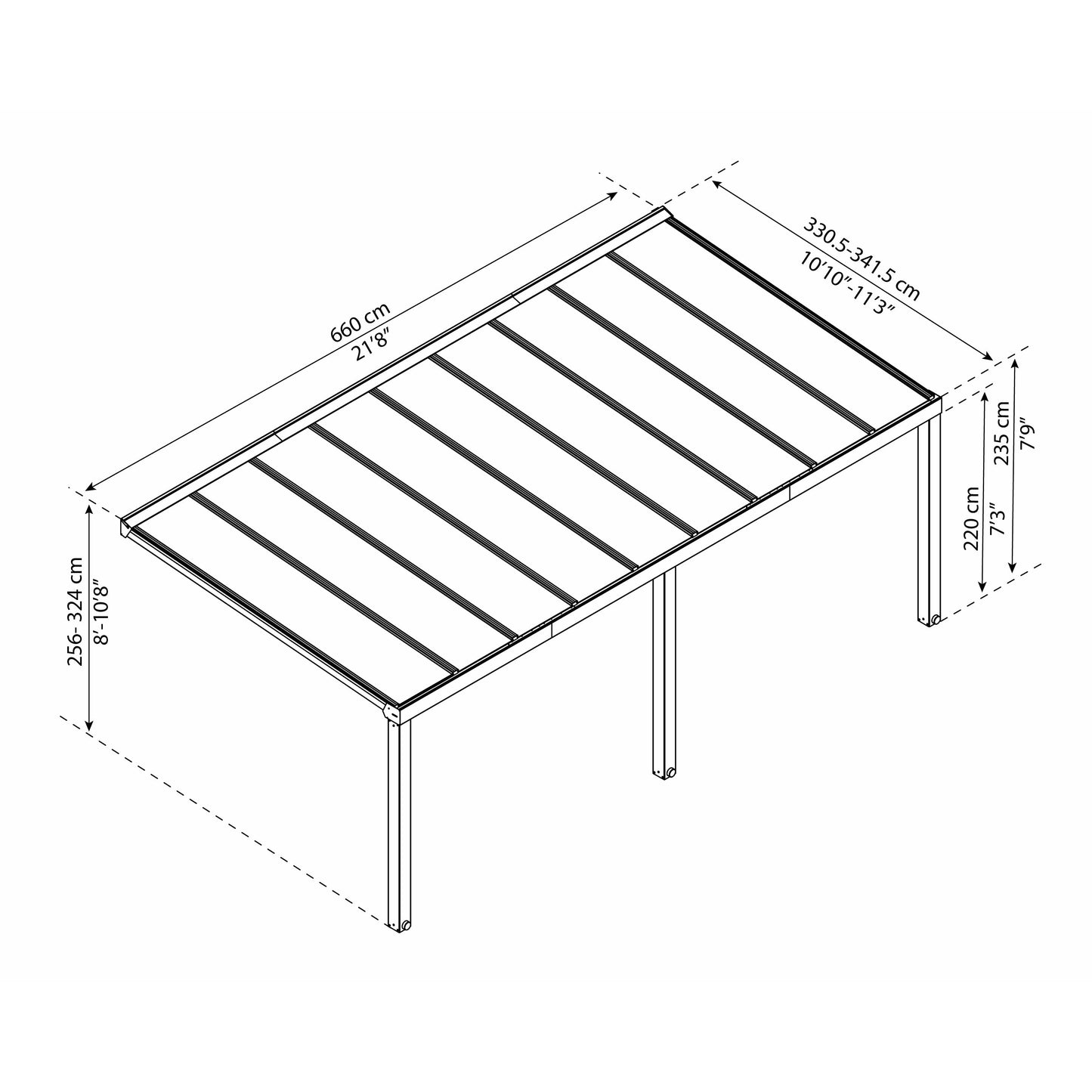 660 cm
21'8"

330.5-341.5 cm
10'10"-11'3"

256- 324 cm
8'-10'8"

220 cm
7'3"

235 cm
7'9"