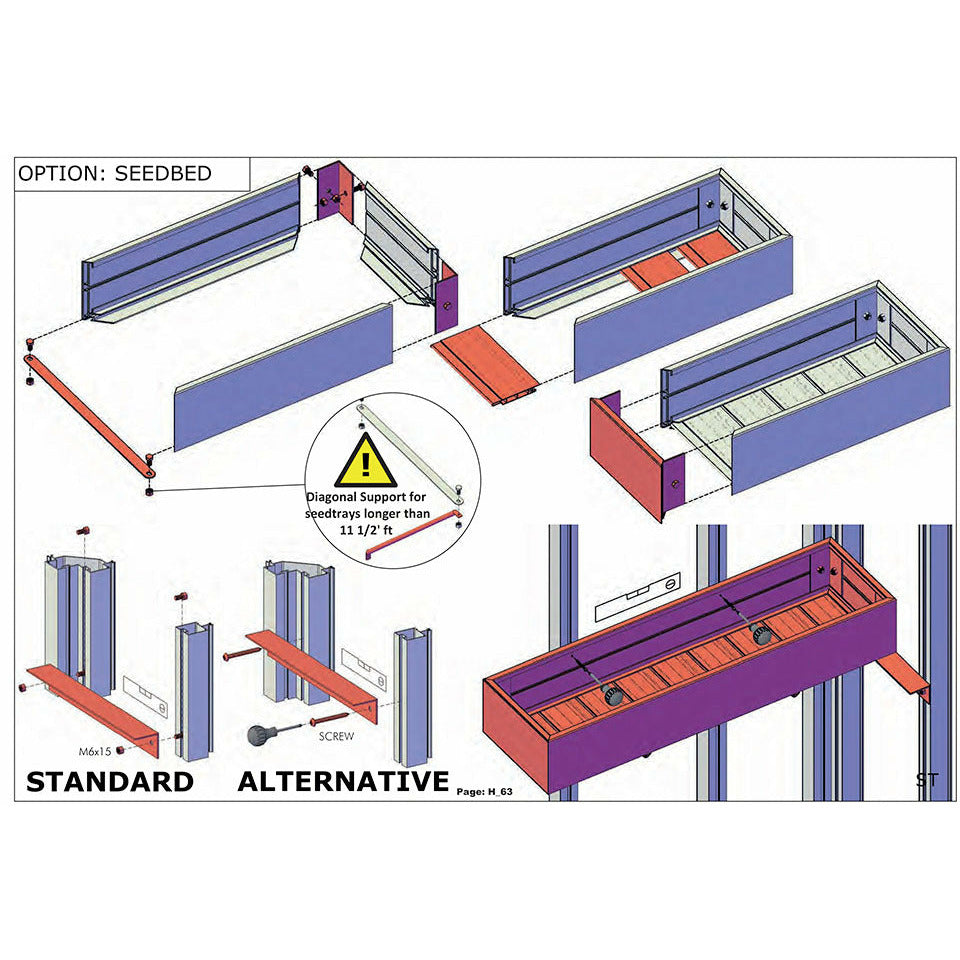 OPTION: SEEDBED

Diagonal Support for seedtrays longer than 11 1/2' ft

M6x15

SCREW

STANDARD

ALTERNATIVE

Page: H_63

ST