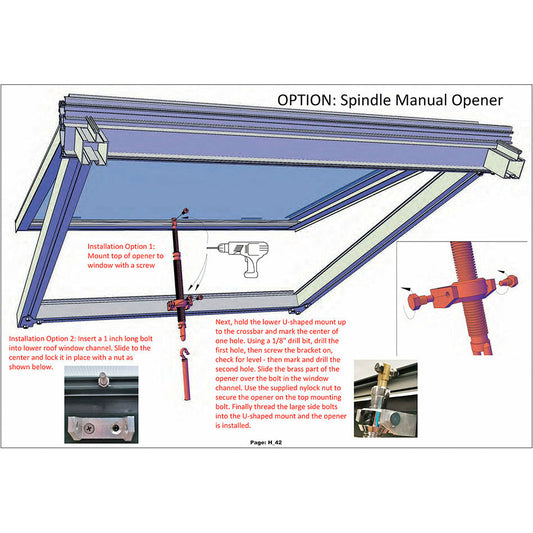 OPTION: Spindle Manual Opener

Installation Option 1: Mount top of opener to window with a screw

Installation Option 2: Insert a 1 inch long bolt into lower roof window channel. Slide to the center and lock it in place with a nut as shown below.

Next, hold the lower U-shaped mount up to the crossbar and mark the center of one hole. Using a 1/8" drill bit, drill the first hole, then screw the bracket on, check for level - then mark and drill the second hole. Slide the brass part of the opener over the bolt in the window channel. Use the supplied nylock nut to secure the opener on the top mounting bolt. Finally thread the large side bolts into the U-shaped mount and the opener is installed.

Page: H_42