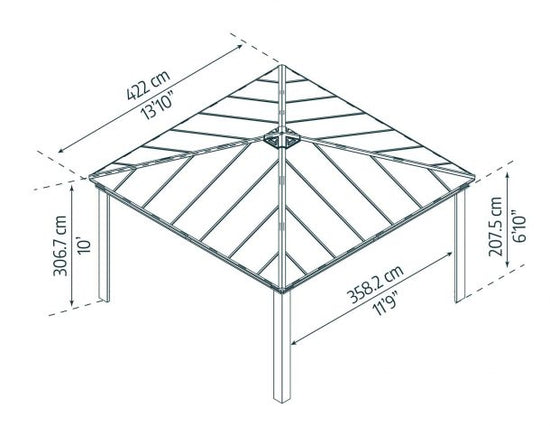 422 cm
13'10"

306.7 cm
10'

207.5 cm
6'10"

358.2 cm
11'9"