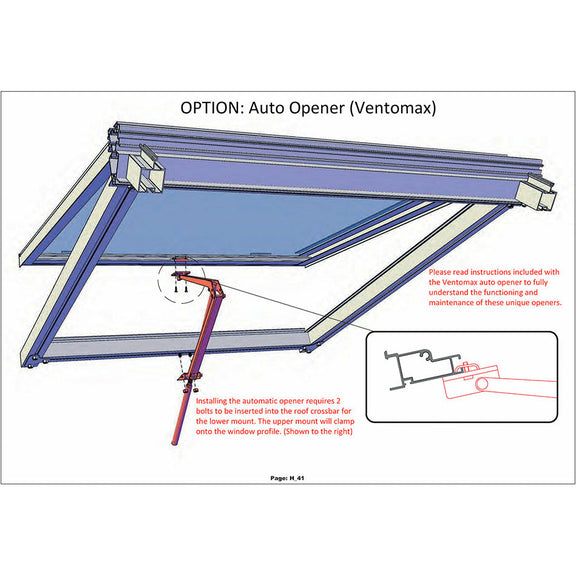 OPTION: Auto Opener (Ventomax)

Please read instructions included with the Ventomax auto opener to fully understand the functioning and maintenance of these unique openers.

Installing the automatic opener requires 2 bolts to be inserted into the roof crossbar for the lower mount. The upper mount will clamp onto the window profile. (Shown to the right)

Page: H_41