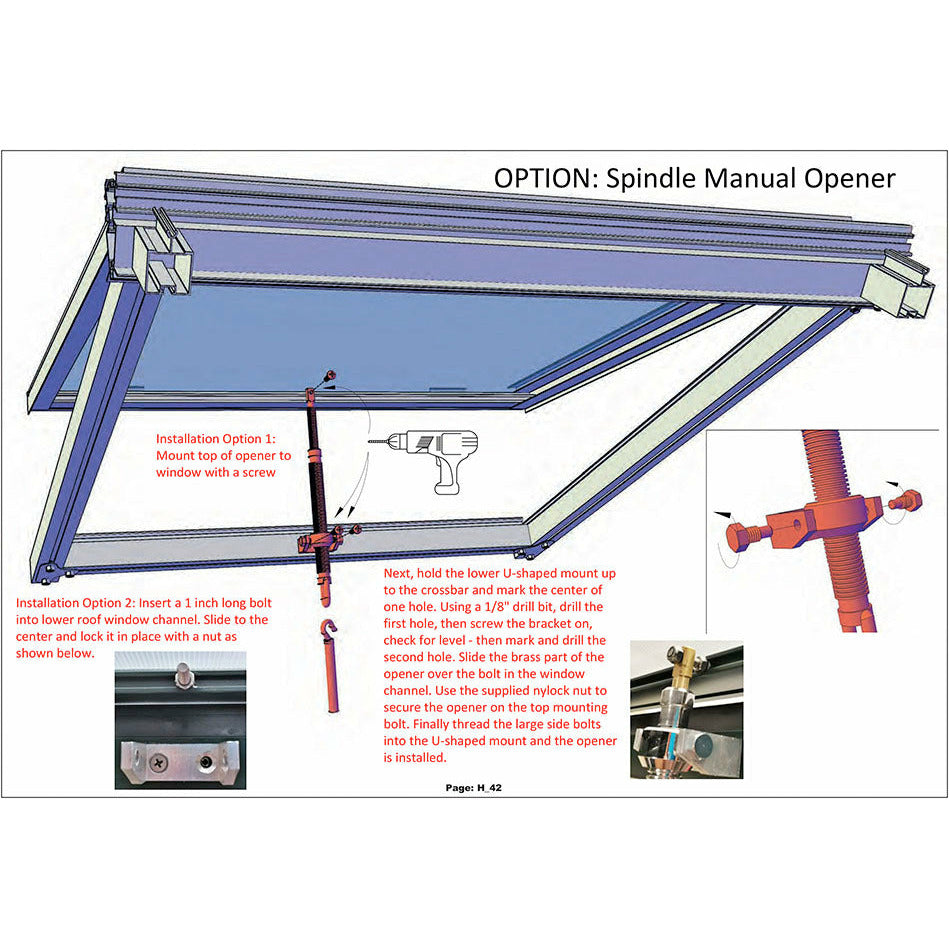 OPTION: Spindle Manual Opener

Installation Option 1: Mount top of opener to window with a screw

Installation Option 2: Insert a 1 inch long bolt into lower roof window channel. Slide to the center and lock it in place with a nut as shown below.

Next, hold the lower U-shaped mount up to the crossbar and mark the center of one hole. Using a 1/8" drill bit, drill the first hole, then screw the bracket on, check for level - then mark and drill the second hole. Slide the brass part of the opener over the bolt in the window channel. Use the supplied nylock nut to secure the opener on the top mounting bolt. Finally thread the large side bolts into the U-shaped mount and the opener is installed.

Page: H_42